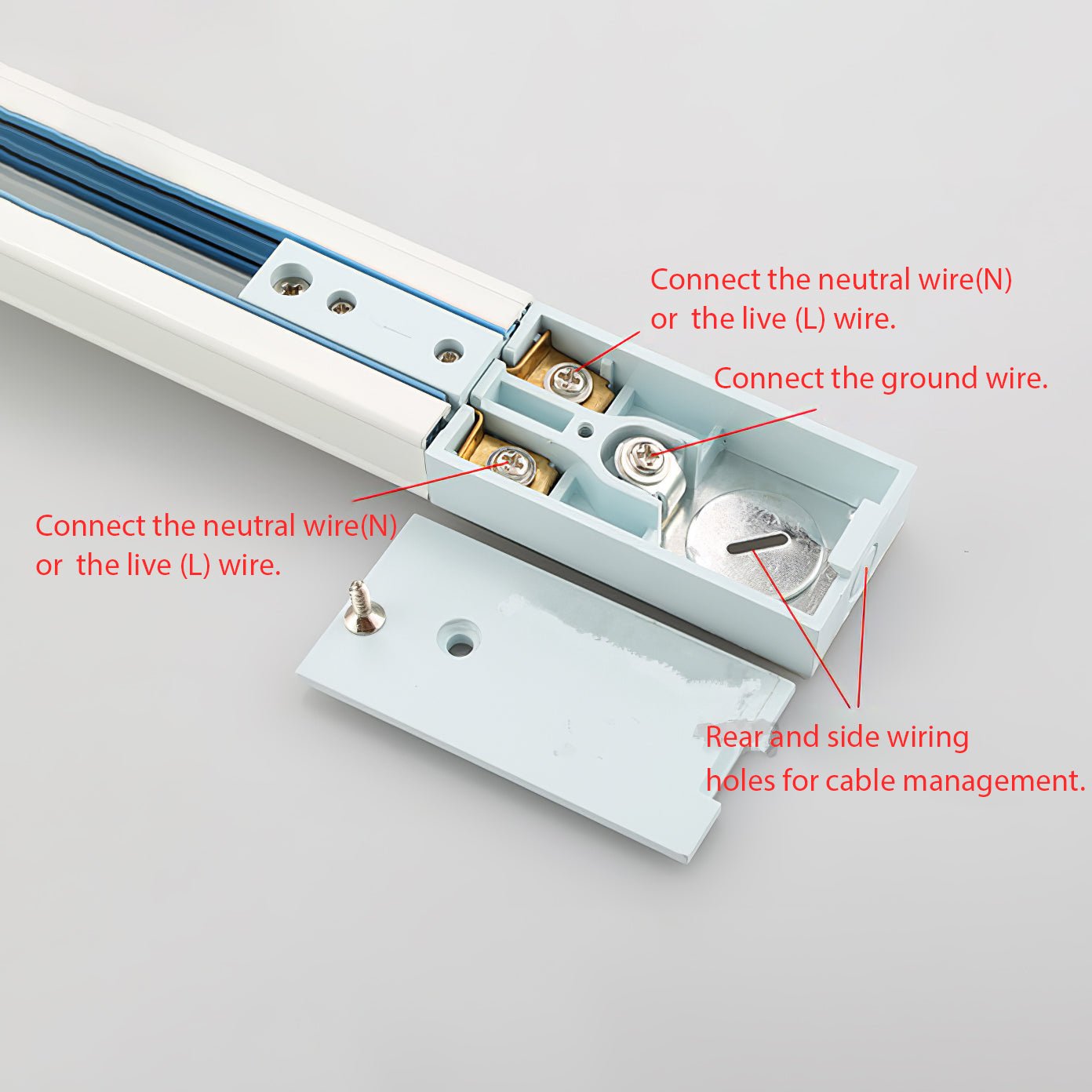 Connect the neutral wire(N) or the live (L) wire.

Connect the ground wire.

Connect the neutral wire(N) or the live (L) wire.

Rear and side wiring holes for cable management.